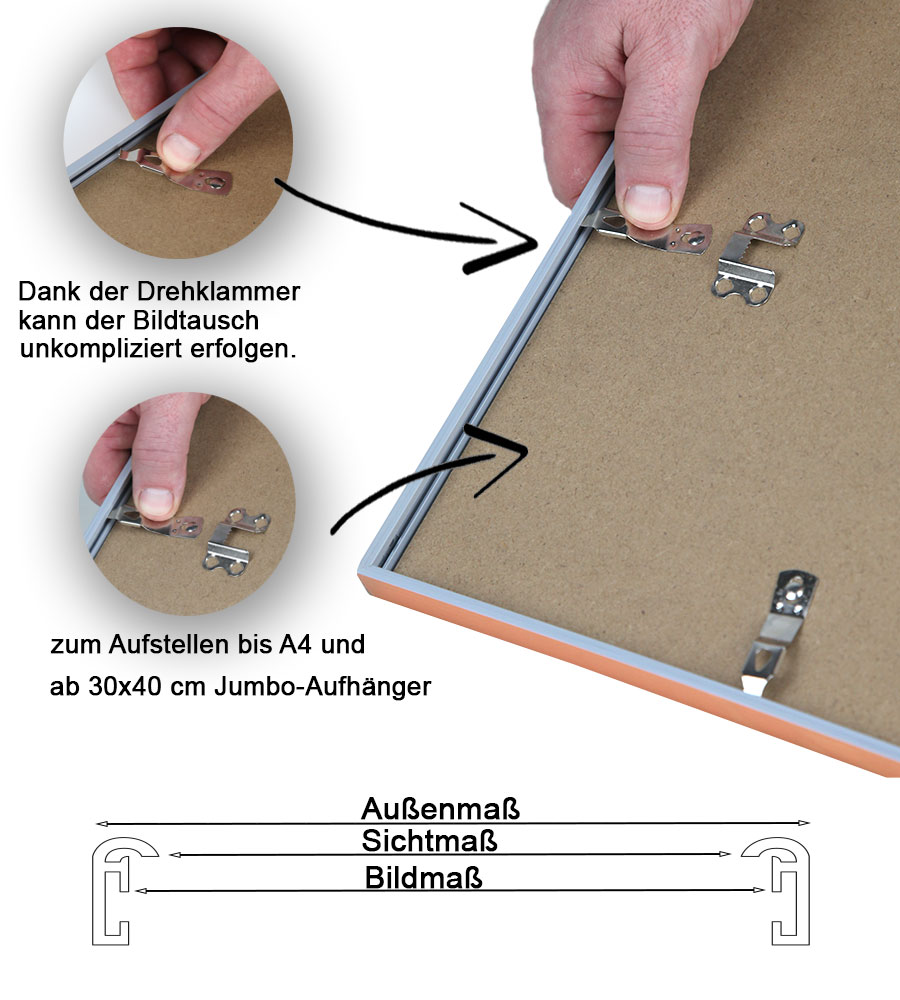 Dank der Drehklammer kann der Bildtausch unkompliziert erfolgen.

zum Aufstellen bis A4 und

ab 30x40 cm Jumbo-Aufhänger

Außenmaß

Sichtmaß

Bildmaß